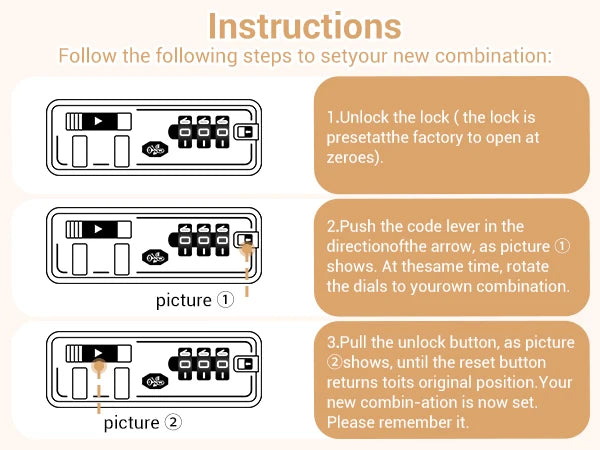 Instructions
Follow the following steps to setyour new combination:

1.Unlock the lock ( the lock is presetatthe factory to open at zeroes).

picture ①

2.Push the code lever in the directionofthe arrow, as picture ① shows. At thesame time, rotate the dials to yourown combination.

picture ②

3.Pull the unlock button, as picture ②shows, until the reset button returns toits original position.Your new combin-ation is now set. Please remember it.